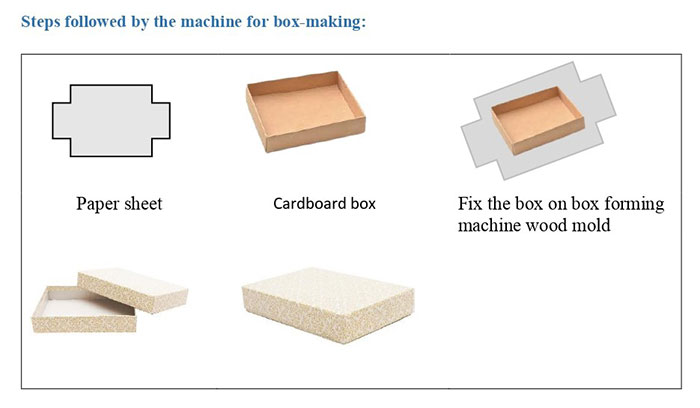 Steps followed by the machine for box-making:

Paper sheet

Cardboard box

Fix the box on box forming machine wood mold